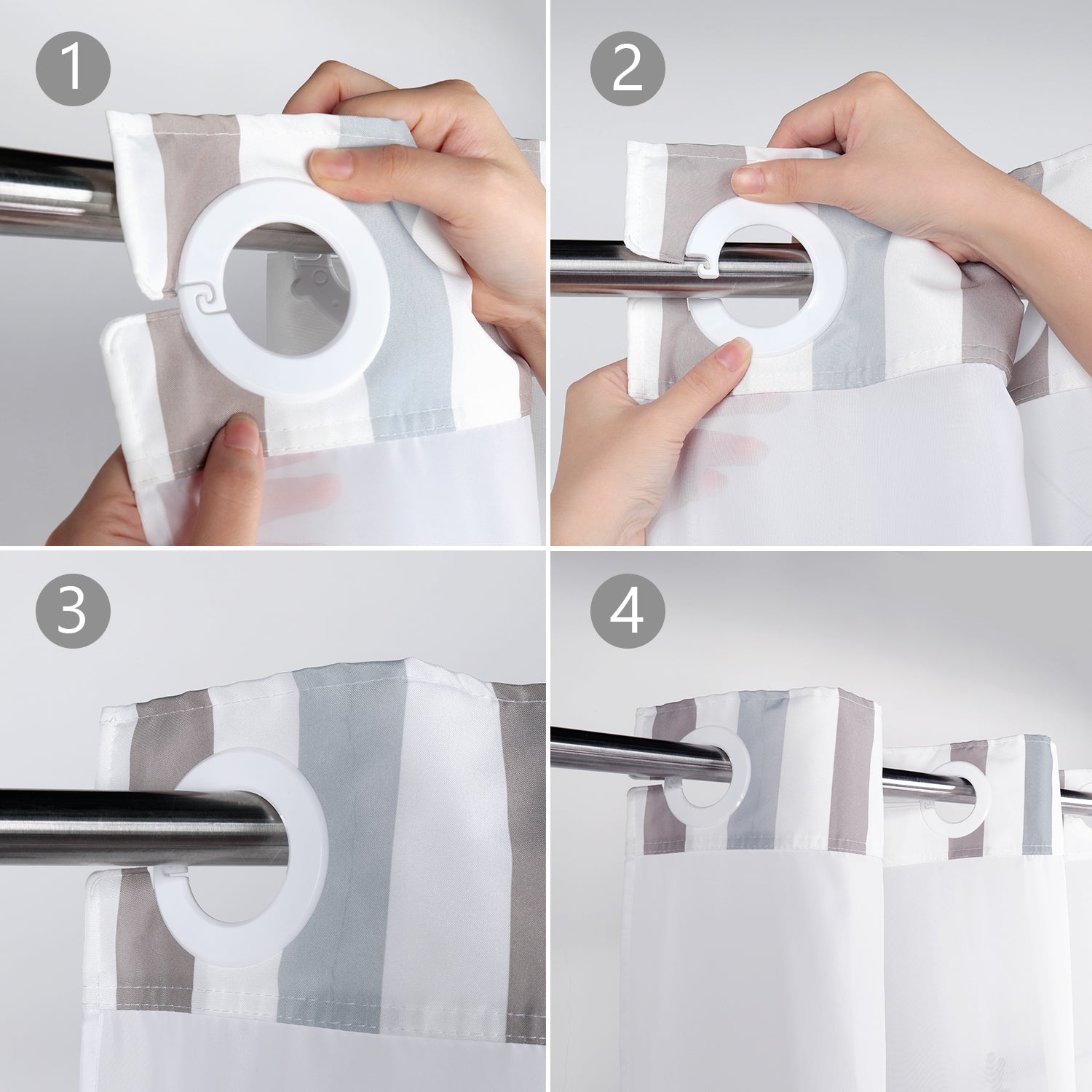 1

2

3

4