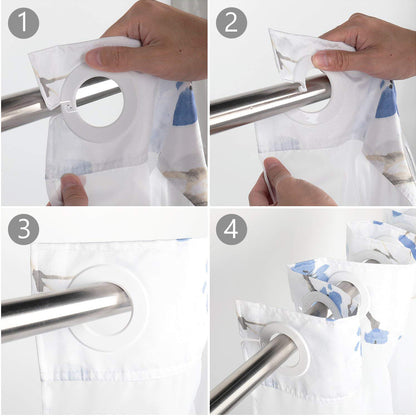 1
2
3
4