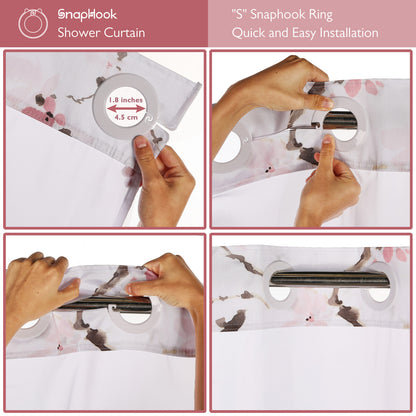 SnapHook
Shower Curtain

"S" Snaphook Ring
Quick and Easy Installation

1.8 inches
4.5 cm