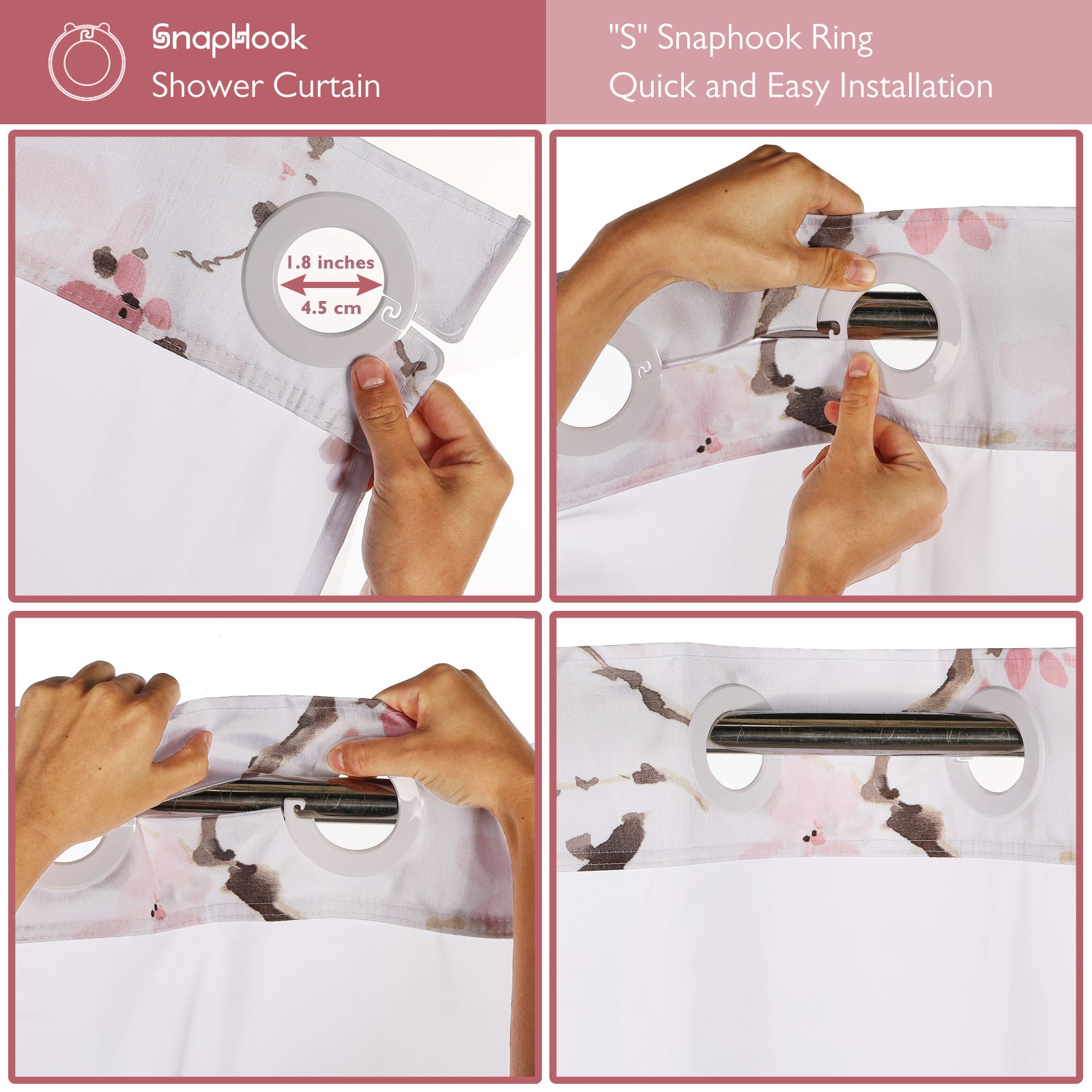 SnapHook
Shower Curtain

"S" Snaphook Ring
Quick and Easy Installation

1.8 inches
4.5 cm