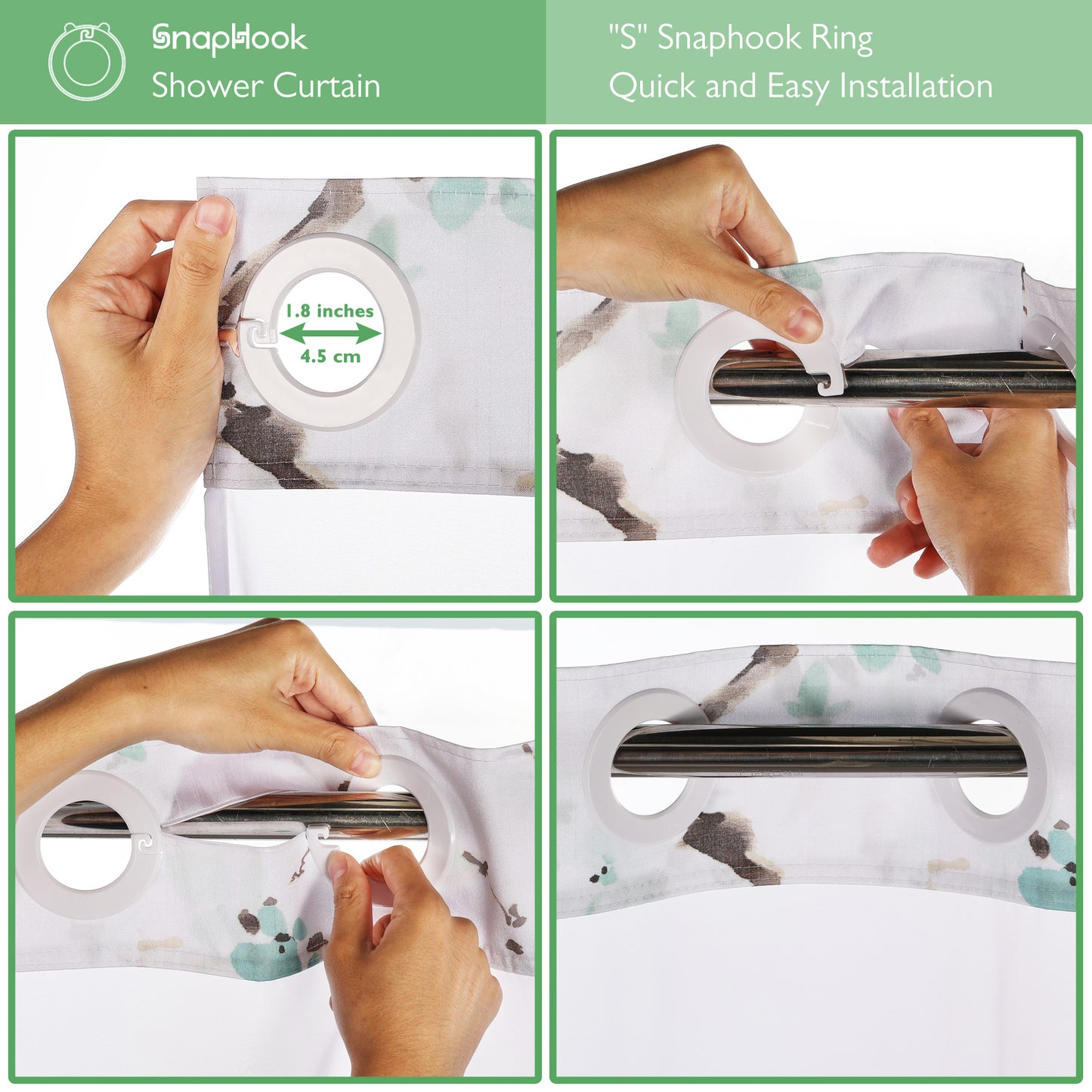 SnapHook
Shower Curtain

"S" Snaphook Ring
Quick and Easy Installation

1.8 inches
4.5 cm