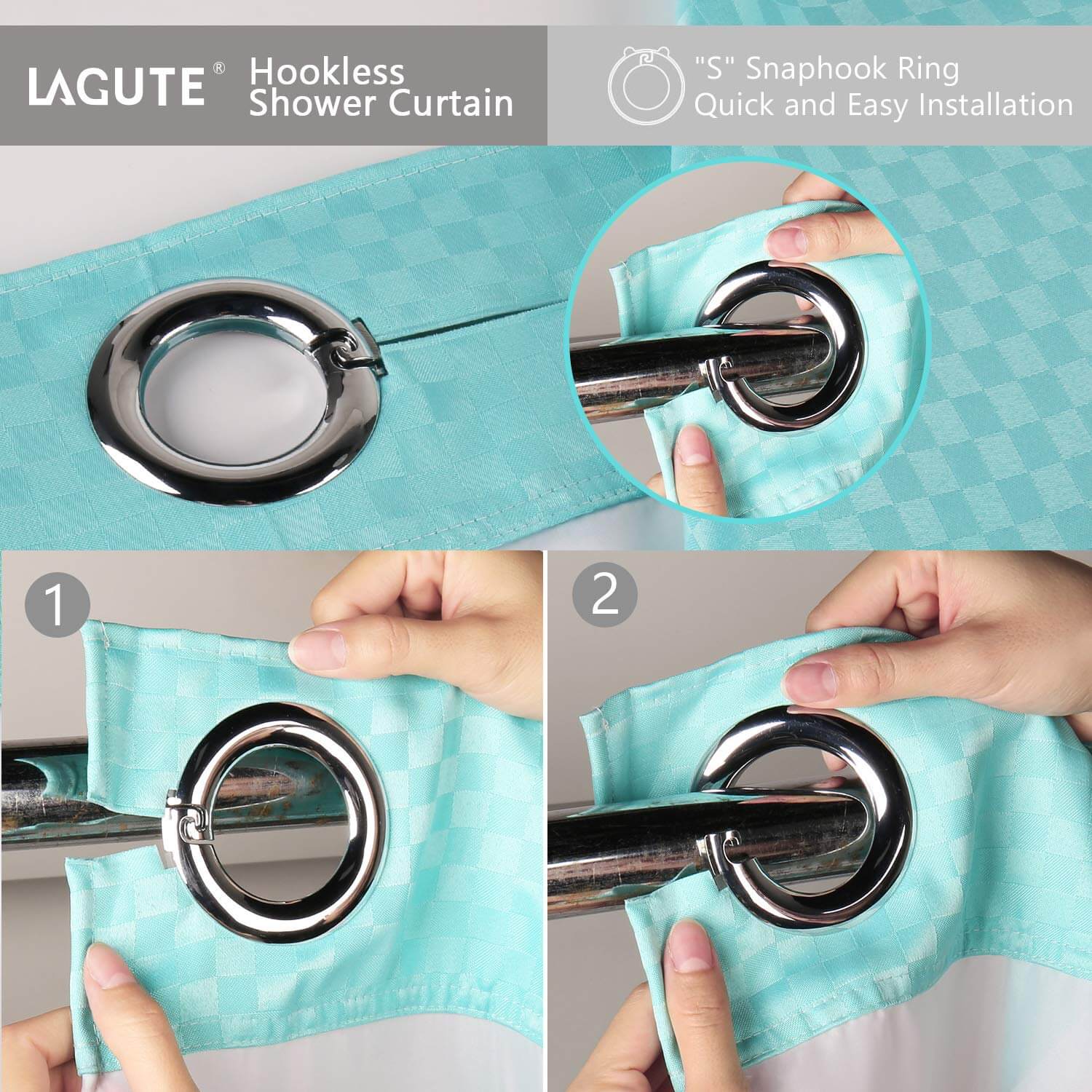 LAGUTE®

Hookless Shower Curtain

"S" Snaphook Ring
Quick and Easy Installation

1

2