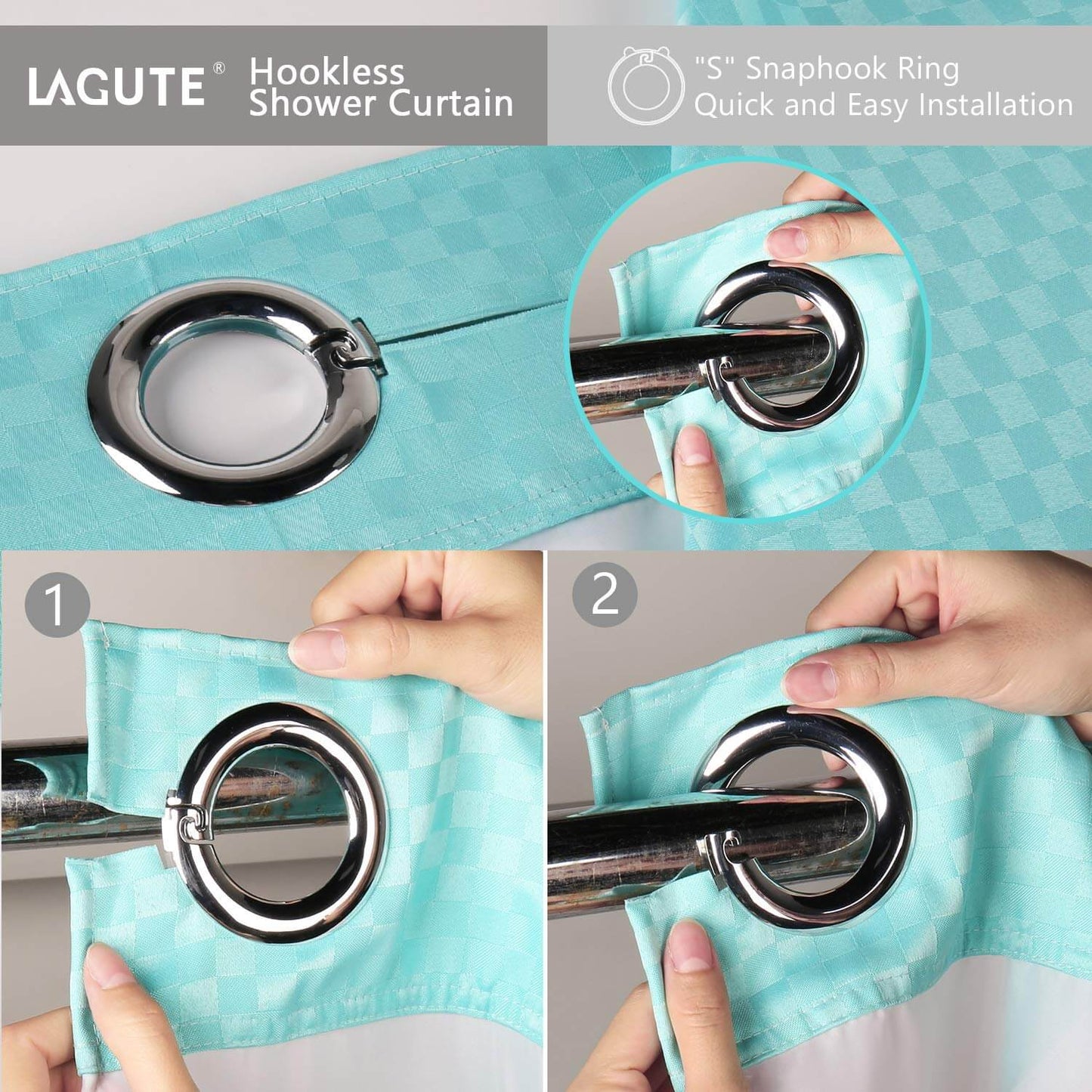 LAGUTE®

Hookless Shower Curtain

"S" Snaphook Ring
Quick and Easy Installation

1

2