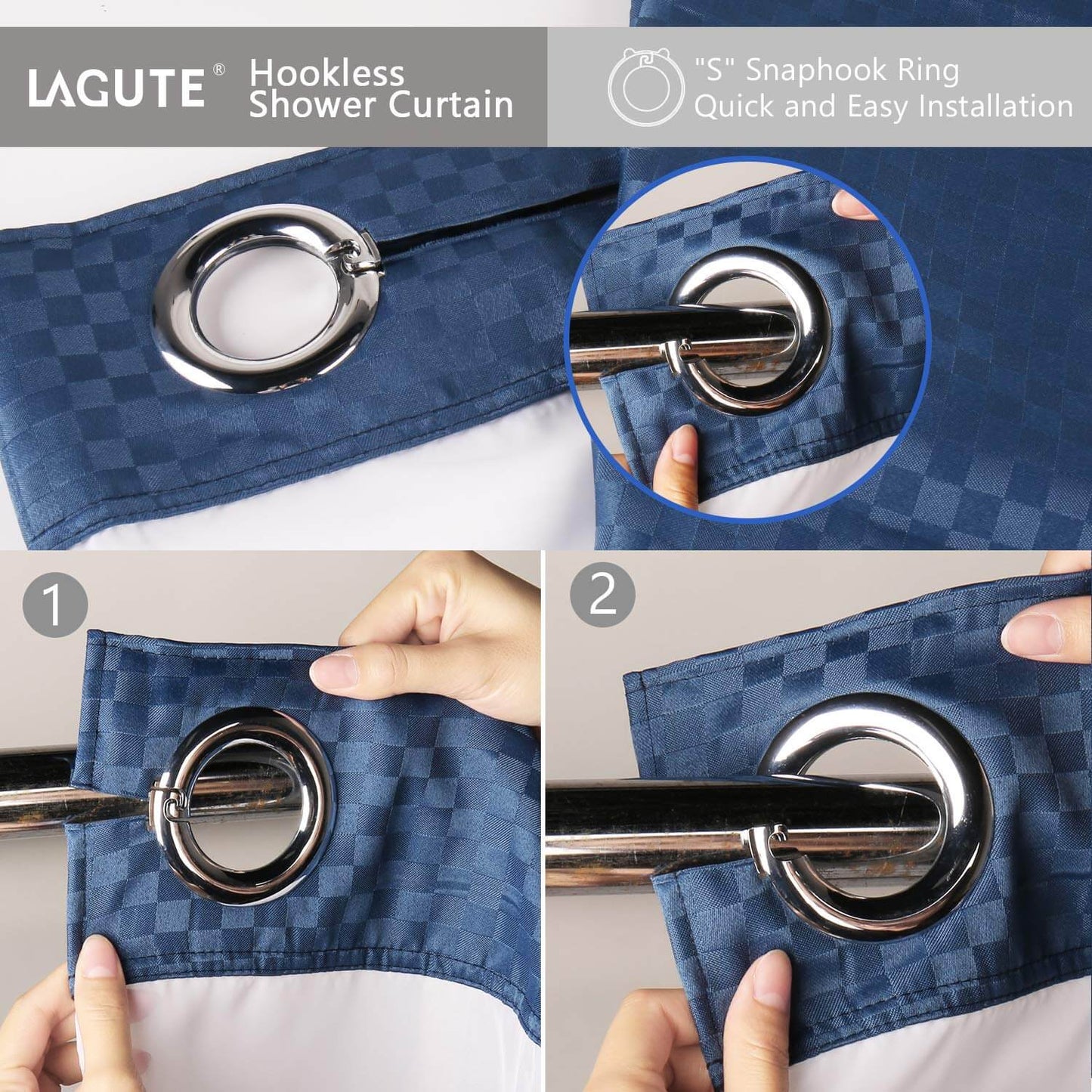 LAGUTE®

Hookless Shower Curtain

"S" Snaphook Ring
Quick and Easy Installation

1

2