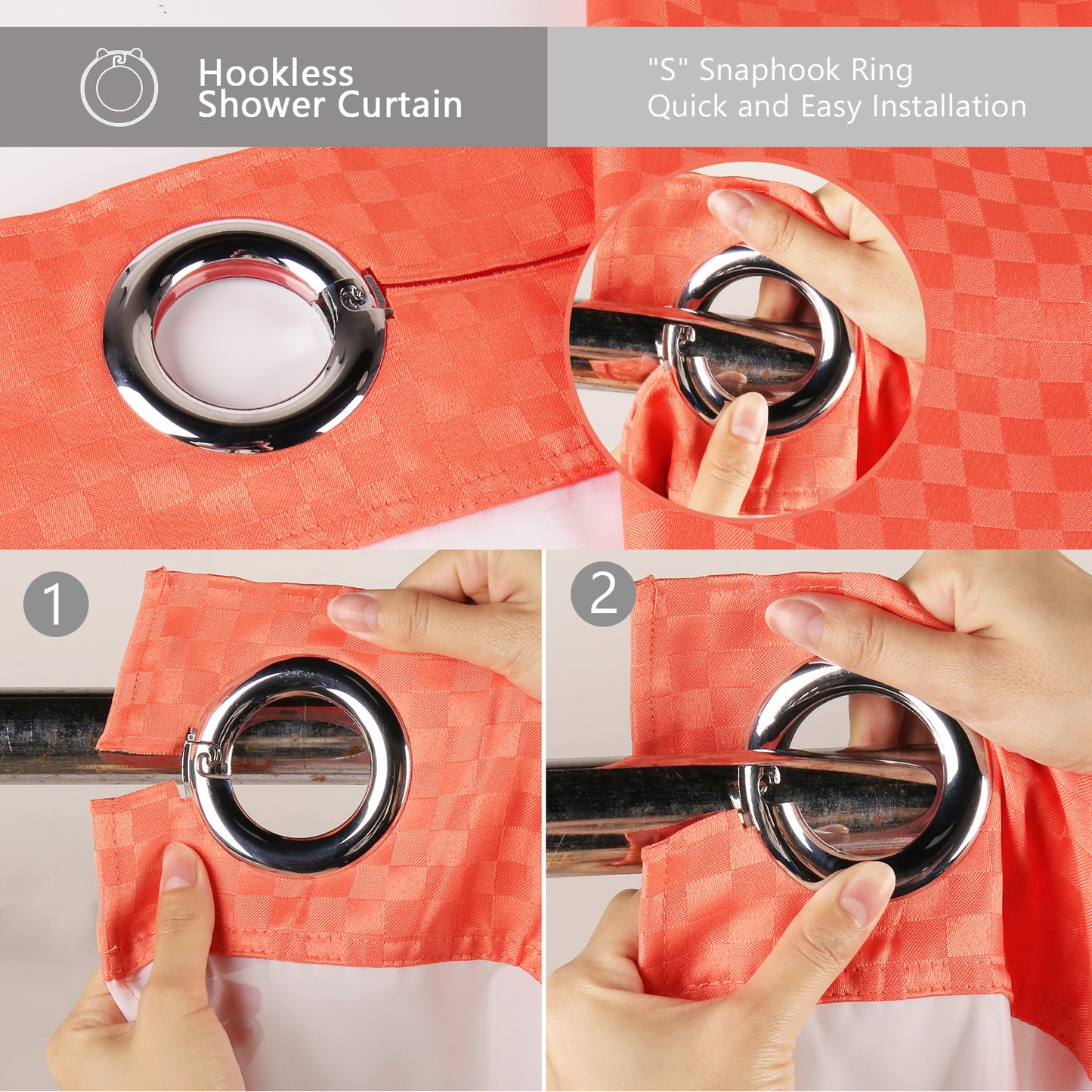 Hookless Shower Curtain

"S" Snaphook Ring
Quick and Easy Installation

1

2