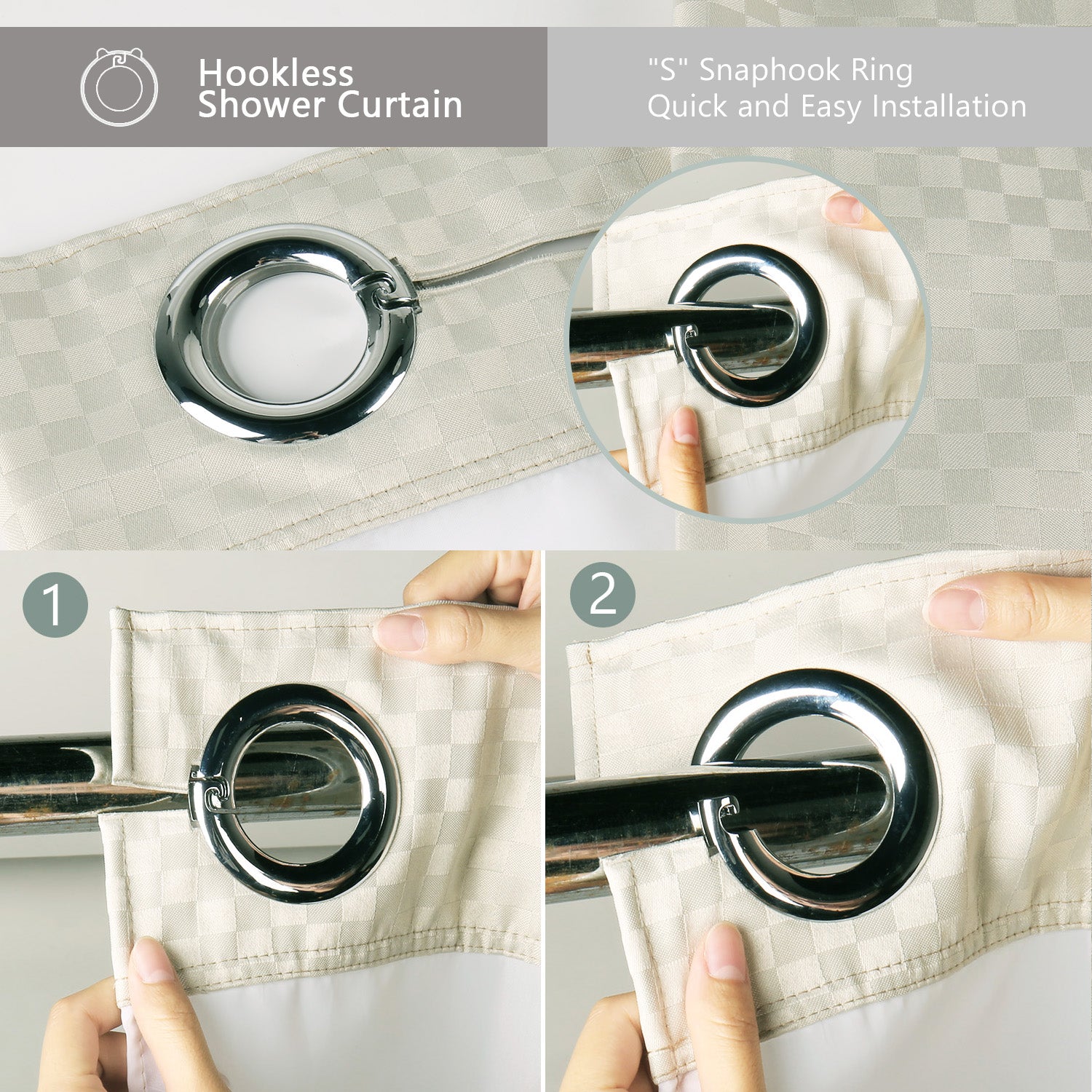 Hookless Shower Curtain

"S" Snaphook Ring
Quick and Easy Installation

1

2