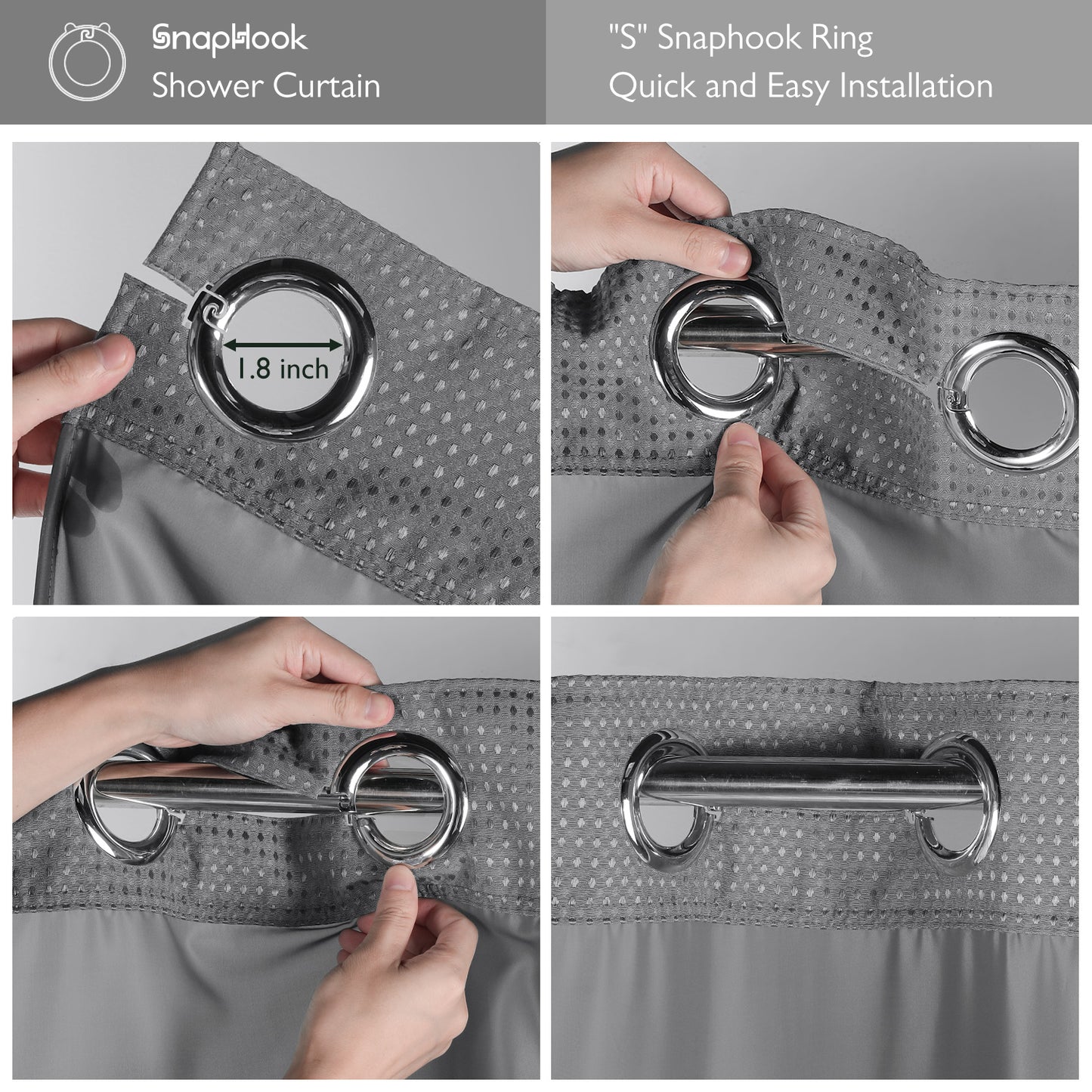 SnapHook
Shower Curtain

"S" Snaphook Ring
Quick and Easy Installation

1.8 inch